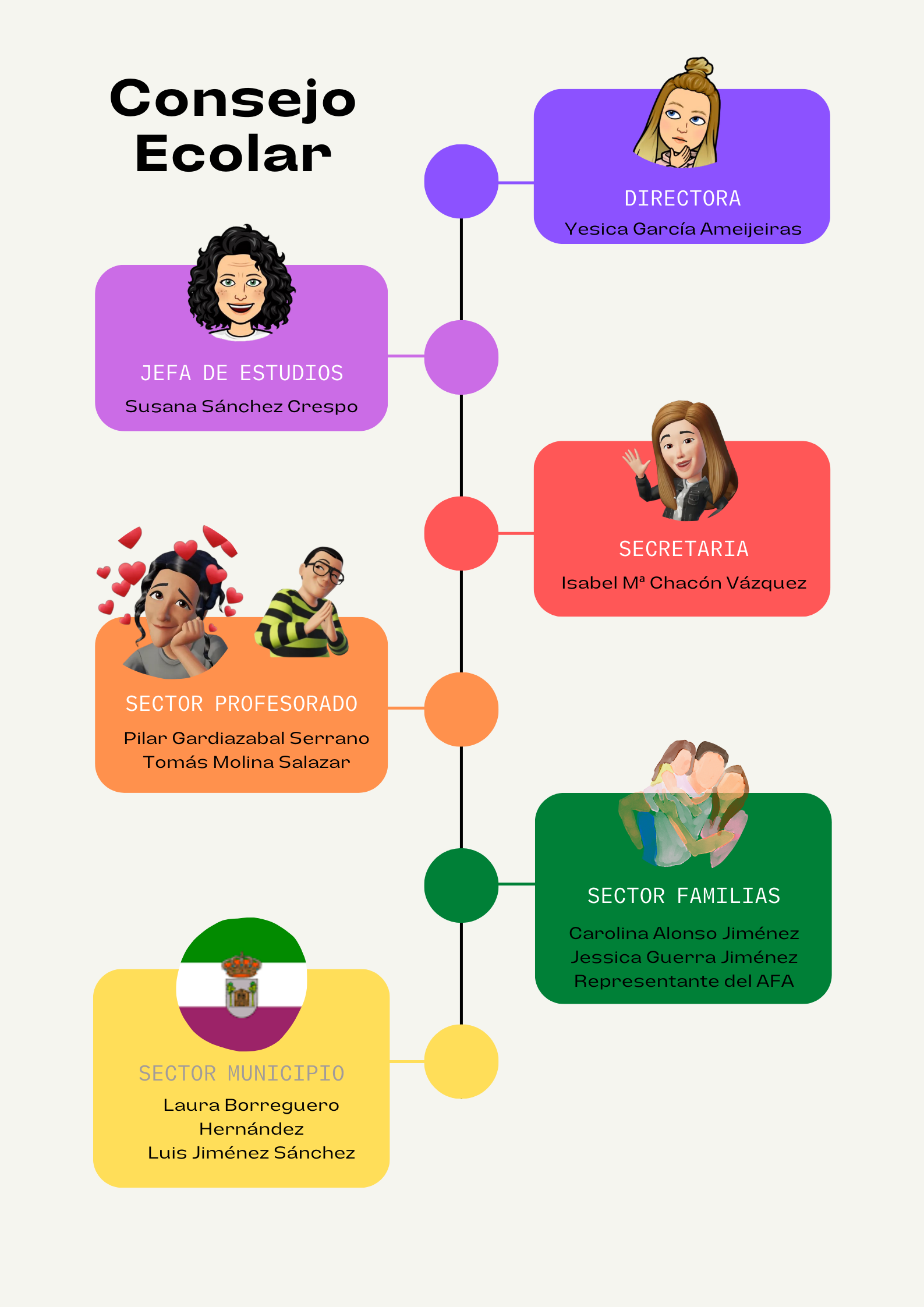 Consejo Ecolar

DIRECTORA
Yesica García Ameijeiras

JEFA DE ESTUDIOS
Susana Sánchez Crespo

SECRETARIA
Isabel Mª Chacón Vázquez

SECTOR PROFESORADO
Pilar Gardiazabal Serrano
Tomás Molina Salazar

SECTOR FAMILIAS
Carolina Alonso Jiménez
Jessica Guerra Jiménez
Representante del AFA

SECTOR MUNICIPIO
Laura Borreguero Hernández
Luis Jiménez Sánchez