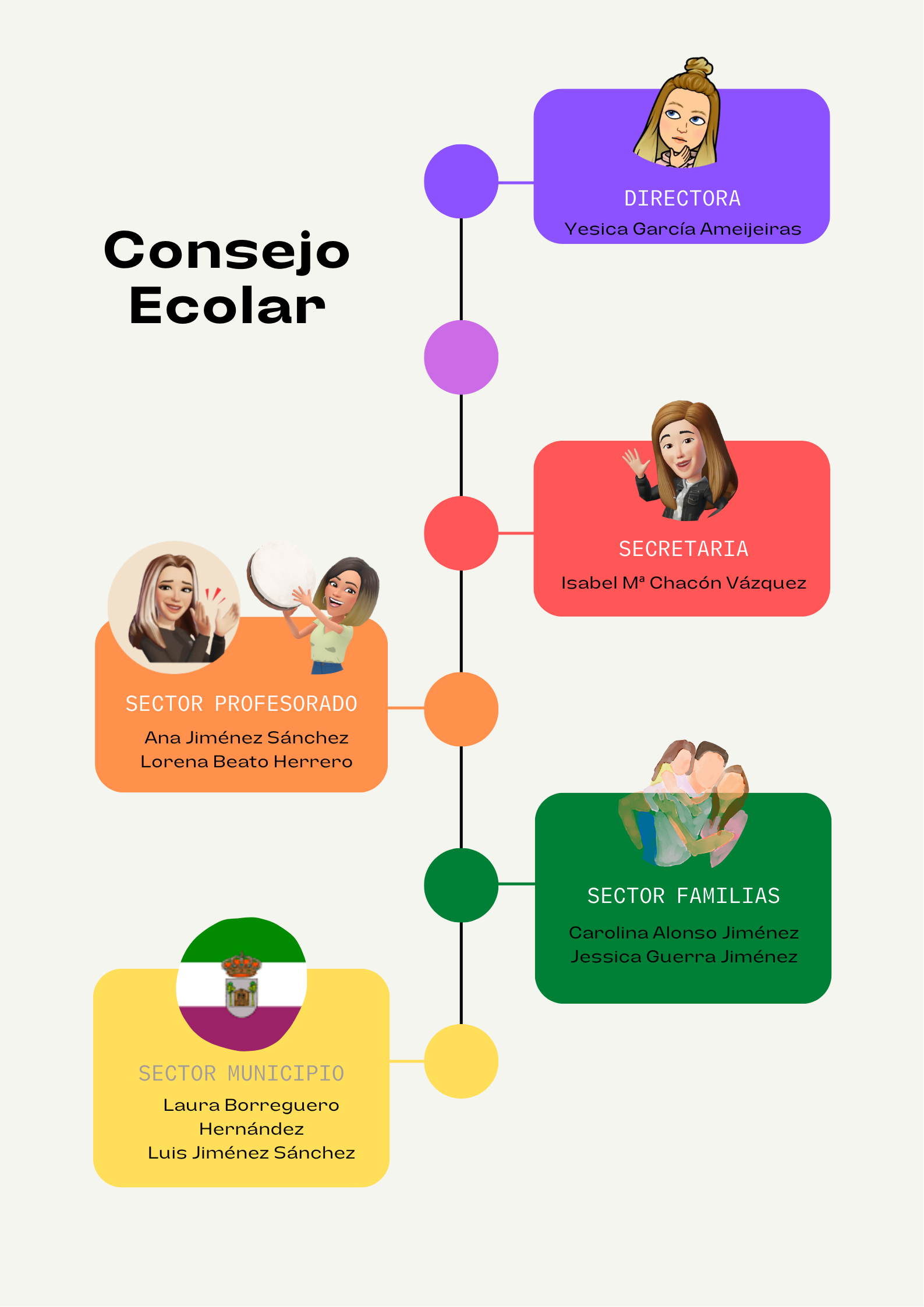 Consejo Ecolar

DIRECTORA
Yesica García Ameijeiras

SECRETARIA
Isabel Mª Chacón Vázquez

SECTOR PROFESORADO
Ana Jiménez Sánchez
Lorena Beato Herrero

SECTOR FAMILIAS
Carolina Alonso Jiménez
Jessica Guerra Jiménez

SECTOR MUNICIPIO
Laura Borreguero Hernández
Luis Jiménez Sánchez